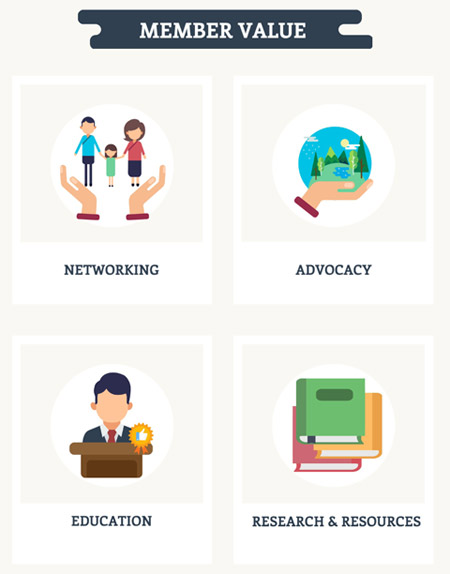 MEMBER VALUE

NETWORKING

ADVOCACY

EDUCATION

RESEARCH & RESOURCES